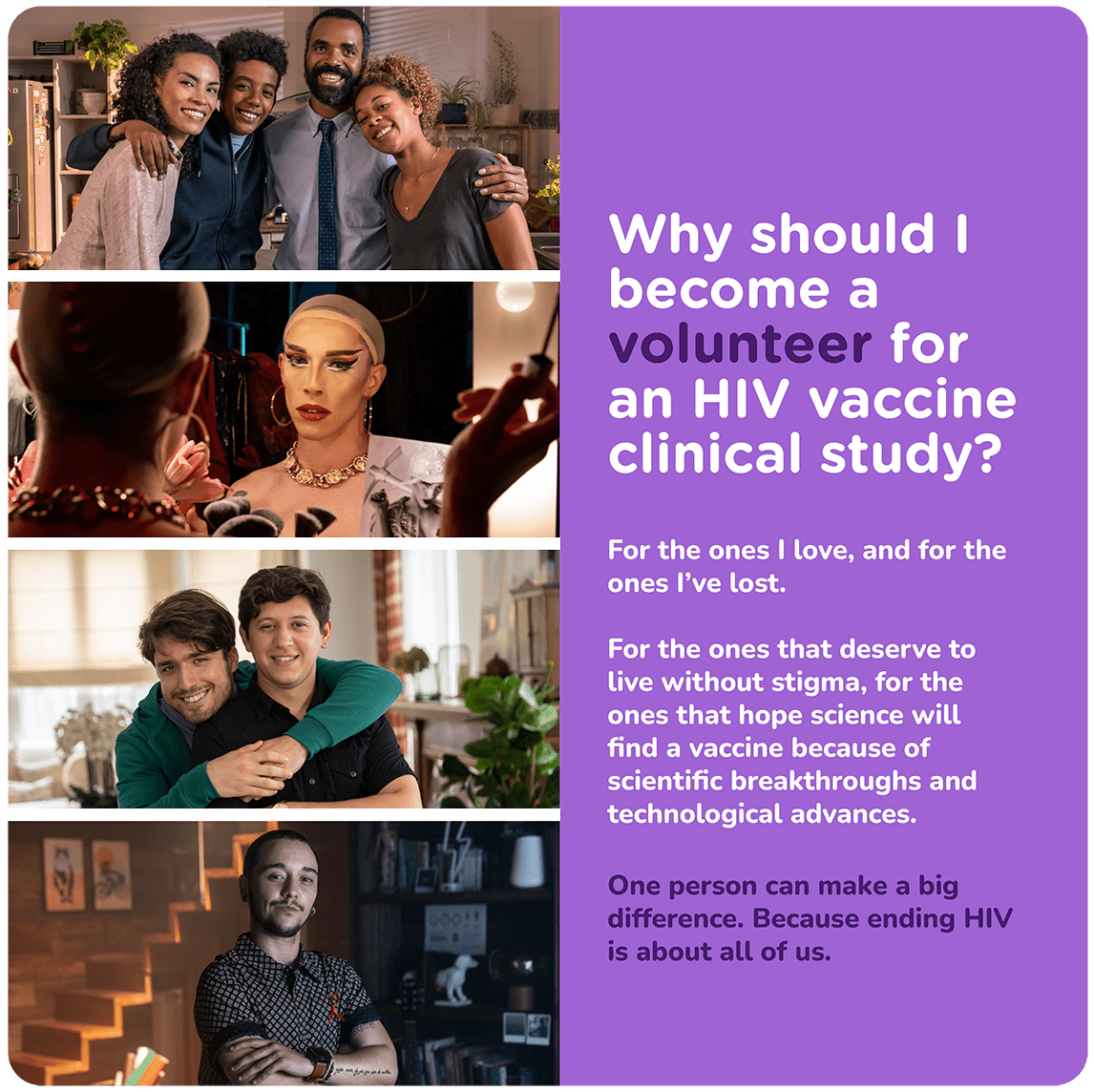 Why should I become a volunteer for an HIV vaccine clinical study?

For the ones I love, and for the ones I've lost.

For the ones that deserve to live without stigma, for the ones that hope science will find a vaccine because of scientific breakthroughs and technological advances.

One person can make a big difference. Because ending HIV is about all of us.